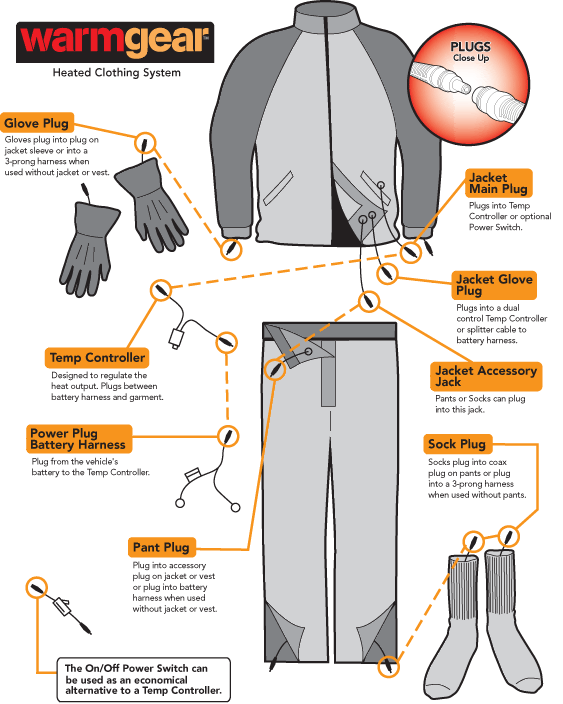 warmgear™
Heated Clothing System

PLUGS
Close Up

Glove Plug
Gloves plug into plug on jacket sleeve or into a 3-prong harness when used without jacket or vest.

Jacket Main Plug
Plugs into Temp Controller or optional Power Switch.

Jacket Glove Plug
Plugs into a dual control Temp Controller or splitter cable to battery harness.

Temp Controller
Designed to regulate the heat output. Plugs between battery harness and garment.

Jacket Accessory Jack
Pants or Socks can plug into this jack.

Power Plug Battery Harness
Plug from the vehicle's battery to the Temp Controller.

Sock Plug
Socks plug into coax plug on pants or plug into a 3-prong harness when used without pants.

Pant Plug
Plug into accessory plug on jacket or vest or plug into battery harness when used without jacket or vest.

The On/Off Power Switch can be used as an economical alternative to a Temp Controller.